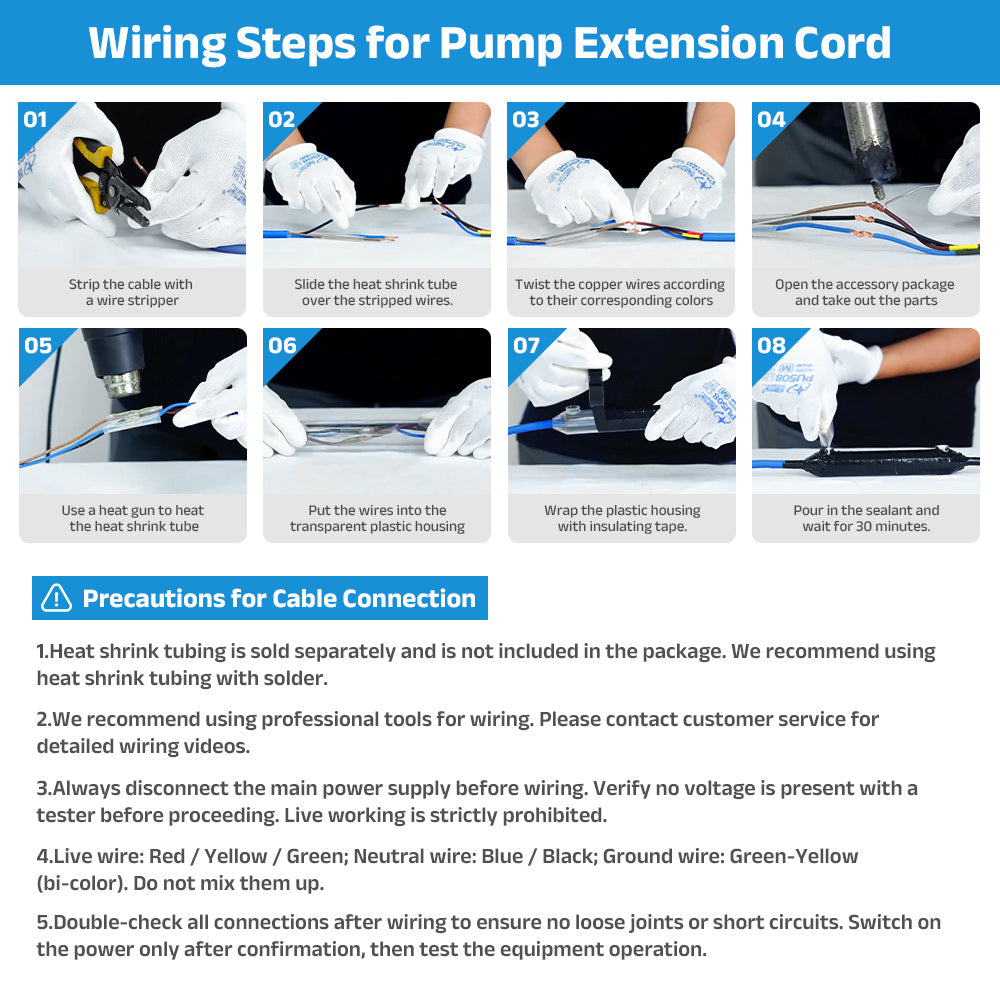 Wiring Steps for Pump Extension Cord

01
Strip the cable with a wire stripper

02
Slide the heat shrink tube over the stripped wires.

03
Twist the copper wires according to their corresponding colors

04
Open the accessory package and take out the parts

05
Use a heat gun to heat the heat shrink tube

06
Put the wires into the transparent plastic housing

07
Wrap the plastic housing with insulating tape.

08
Pour in the sealant and wait for 30 minutes.

Precautions for Cable Connection

1.Heat shrink tubing is sold separately and is not included in the package. We recommend using heat shrink tubing with solder.

2.We recommend using professional tools for wiring. Please contact customer service for detailed wiring videos.

3.Always disconnect the main power supply before wiring. Verify no voltage is present with a tester before proceeding. Live working is strictly prohibited.

4.Live wire: Red / Yellow / Green; Neutral wire: Blue / Black; Ground wire: Green-Yellow (bi-color). Do not mix them up.

5.Double-check all connections after wiring to ensure no loose joints or short circuits. Switch on the power only after confirmation, then test the equipment operation.